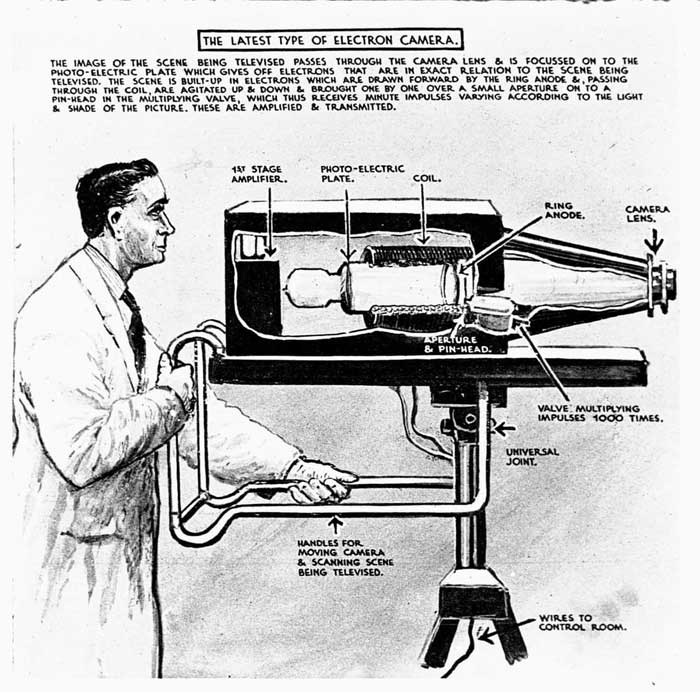 THE LATEST TYPE OF ELECTRON CAMERA.

THE IMAGE OF THE SCENE BEING TELEVISED PASSES THROUGH THE CAMERA LENS & IS FOCUSSED ON TO THE PHOTO-ELECTRIC PLATE WHICH GIVES OFF ELECTRONS THAT ARE IN EXACT RELATION TO THE SCENE BEING TELEVISED. THE SCENE IS BUILT-UP IN ELECTRONS WHICH ARE DRAWN FORWARD BY THE RING ANODE &, PASSING THROUGH THE COIL, ARE AGITATED UP & DOWN & BROUGHT ONE BY ONE OVER A SMALL APERTURE ON TO A PIN-HEAD IN THE MULTIPLYING VALVE, WHICH THUS RECEIVES MINUTE IMPULSES VARYING ACCORDING TO THE LIGHT & SHADE OF THE PICTURE. THESE ARE AMPLIFIED & TRANSMITTED.

1ST STAGE AMPLIFIER.

PHOTO-ELECTRIC PLATE.

COIL.

RING ANODE.

CAMERA LENS.

APERTURE & PIN-HEAD.

VALVE MULTIPLYING IMPULSES 1000 TIMES.

UNIVERSAL JOINT.

HANDLES FOR MOVING CAMERA & SCANNING SCENE BEING TELEVISED.

WIRES TO CONTROL ROOM.